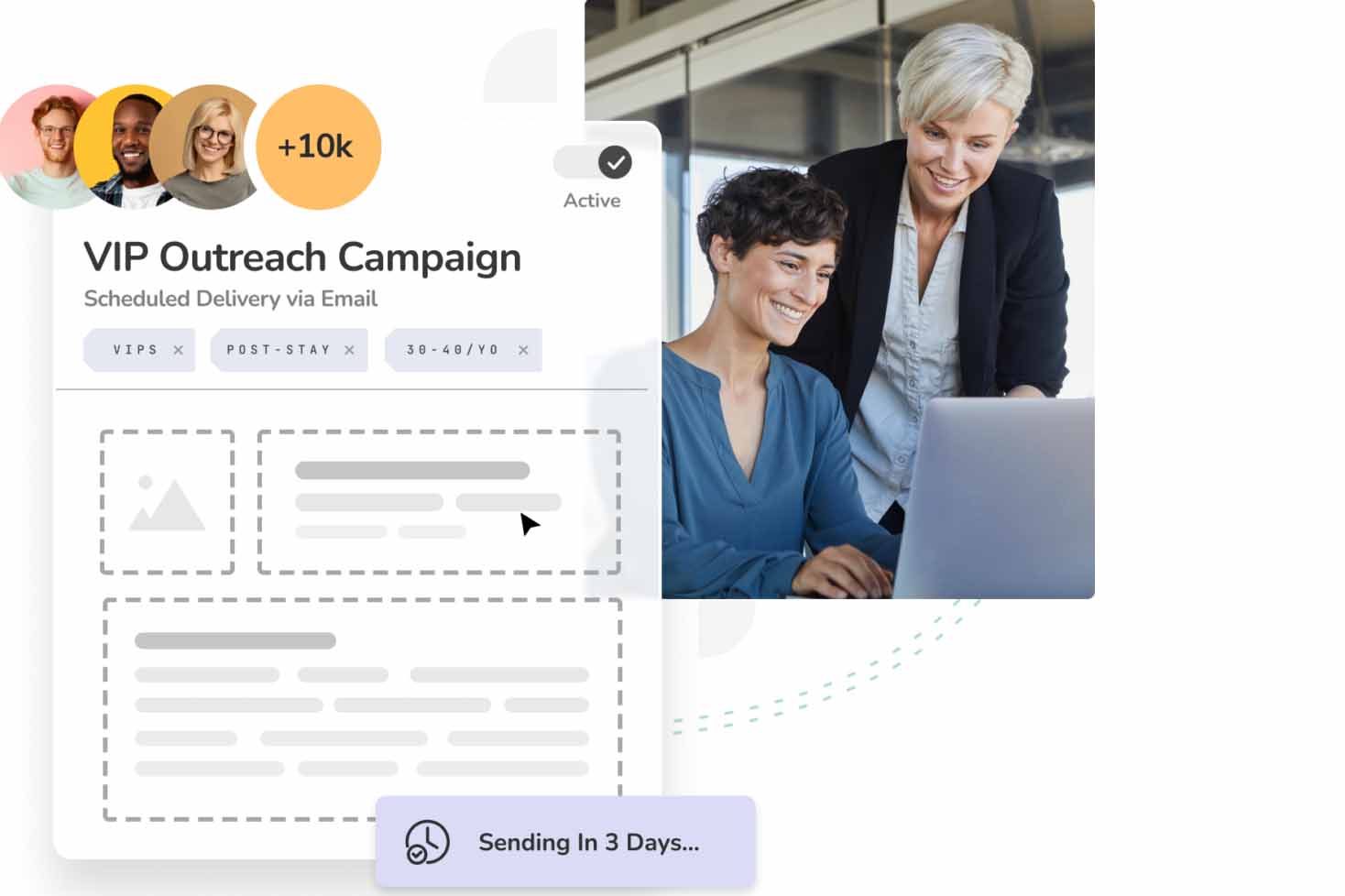 +10k

Active

VIP Outreach Campaign

Scheduled Delivery via Email

VIPS ×

POST-STAY ×

30-40/YO ×

Sending In 3 Days...